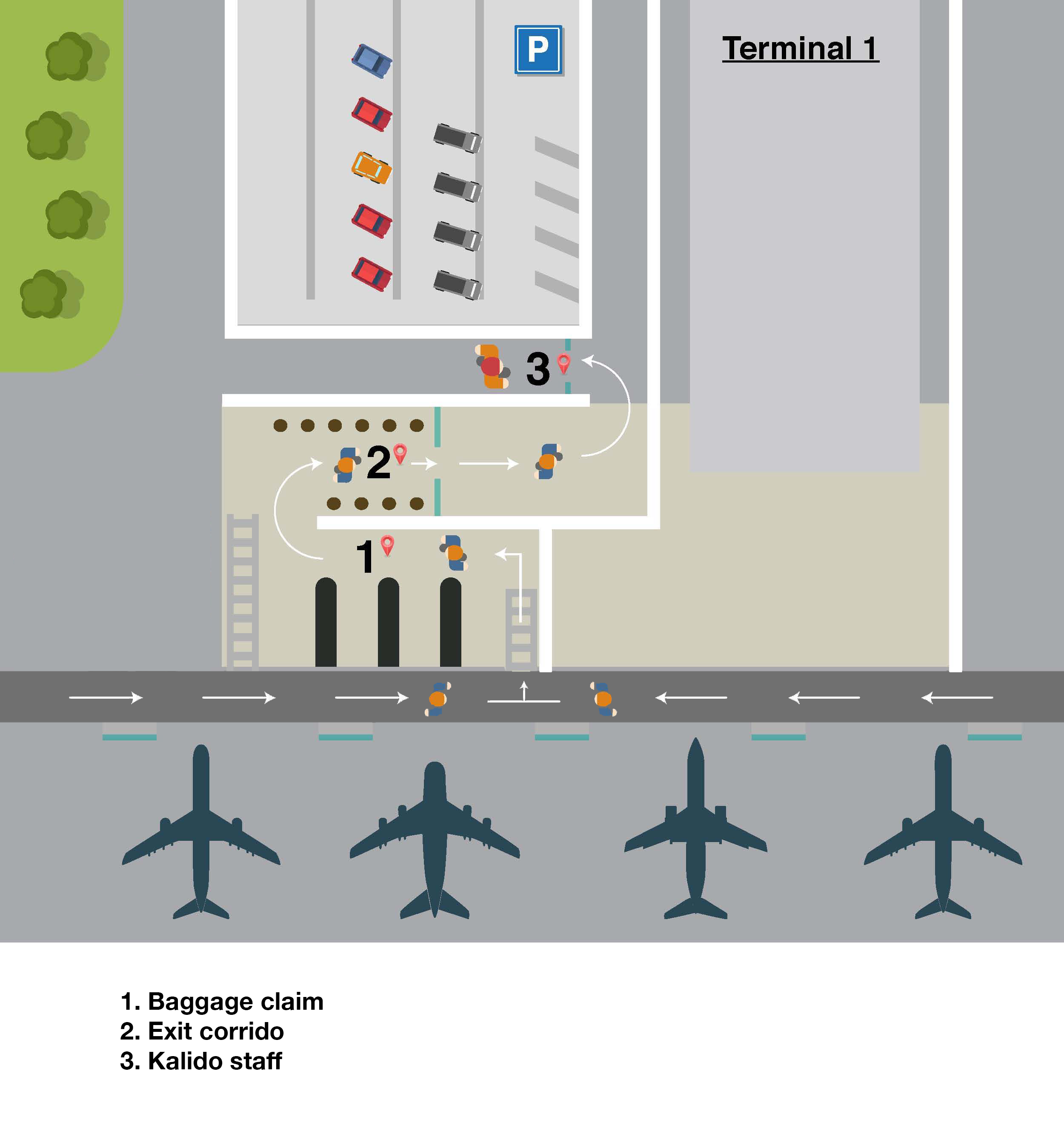 P

Terminal 1

3

2

1

1. Baggage claim
2. Exit corrido
3. Kalido staff