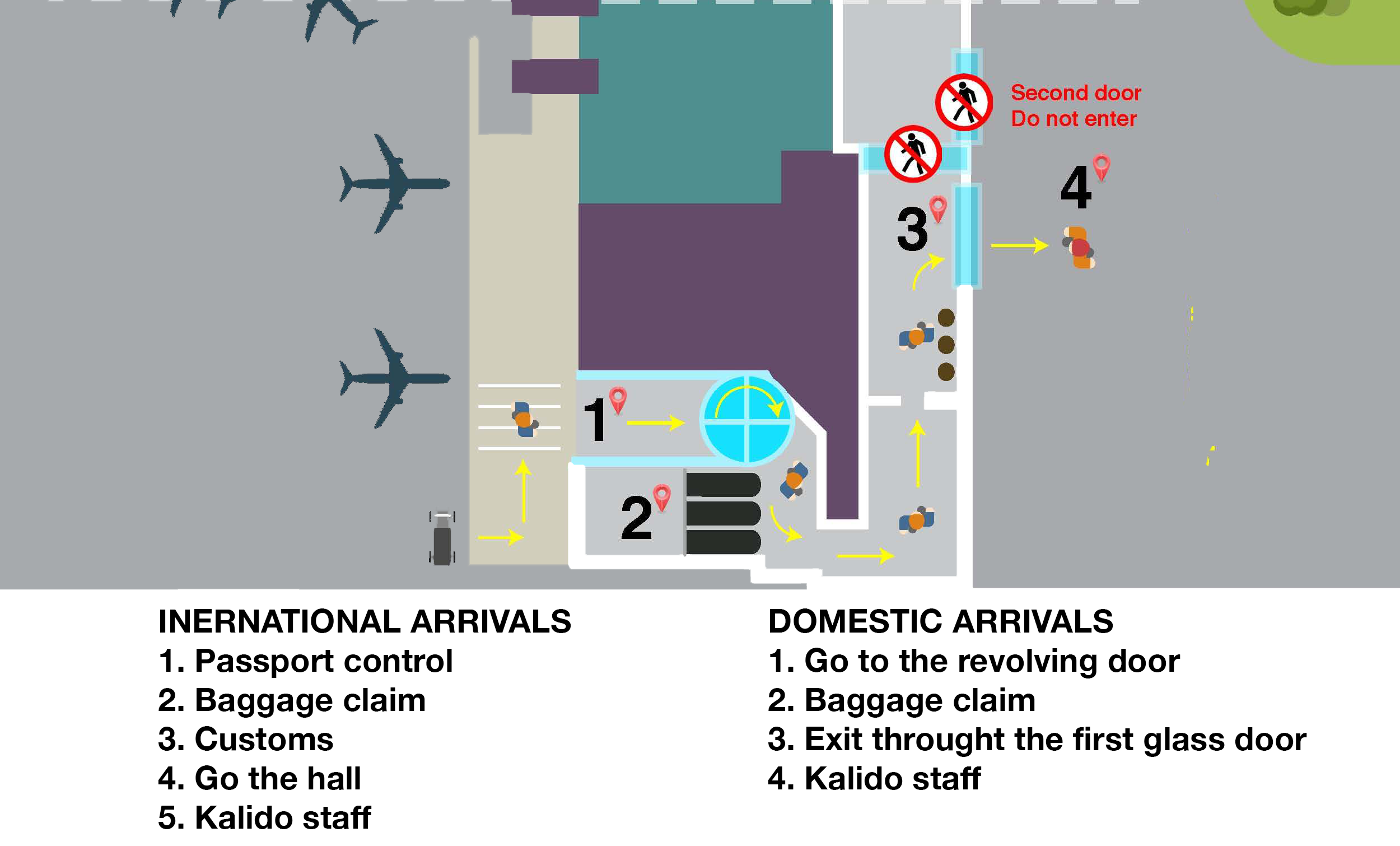 Second door
Do not enter

4

3

1

2

INERNATIONAL ARRIVALS
1. Passport control
2. Baggage claim
3. Customs
4. Go the hall
5. Kalido staff

DOMESTIC ARRIVALS
1. Go to the revolving door
2. Baggage claim
3. Exit throught the first glass door
4. Kalido staff